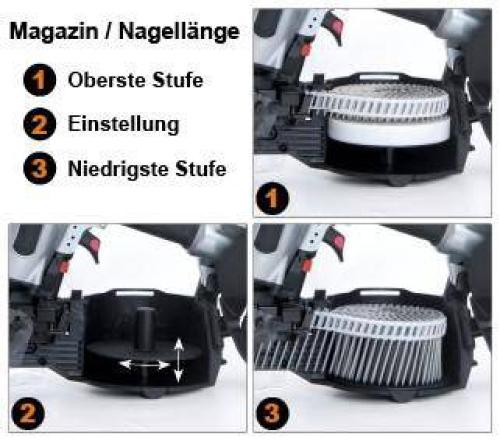 Magazin / Nagellänge

1 Oberste Stufe

2 Einstellung

3 Niedrigste Stufe

1

2

3